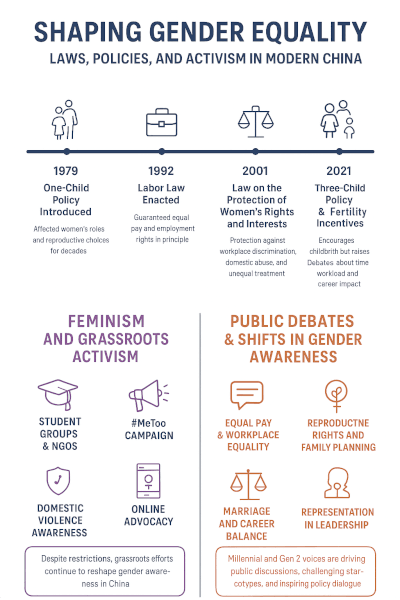 SHAPING GENDER EQUALITY
LAWS, POLICIES, AND ACTIVISM IN MODERN CHINA

1979
One-Child Policy Introduced
Affected women's roles and reproductive choices for decades

1992
Labor Law Enacted
Guaranteed equal pay and employment rights in principle

2001
Law on the Protection of Women's Rights and Interests
Protection against workplace discrimination, domestic abuse, and unequal treatment

2021
Three-Child Policy & Fertility Incentives
Encourages childbirth but raises Debates about time workload and career impact

FEMINISM AND GRASSROOTS ACTIVISM

STUDENT GROUPS & NGOS

#MeToo CAMPAIGN

DOMESTIC VIOLENCE AWARENESS

ONLINE ADVOCACY

Despite restrictions, grassroots efforts continue to reshape gender awareness in China

PUBLIC DEBATES & SHIFTS IN GENDER AWARENESS

EQUAL PAY & WORKPLACE EQUALITY

REPRODUCTNE RIGHTS AND FAMILY PLANNING

MARRIAGE AND CAREER BALANCE

REPRESENTATION IN LEADERSHIP

Millennial and Gen 2 voices are driving public discussions, challenging starcotypes, and inspiring policy dialogue